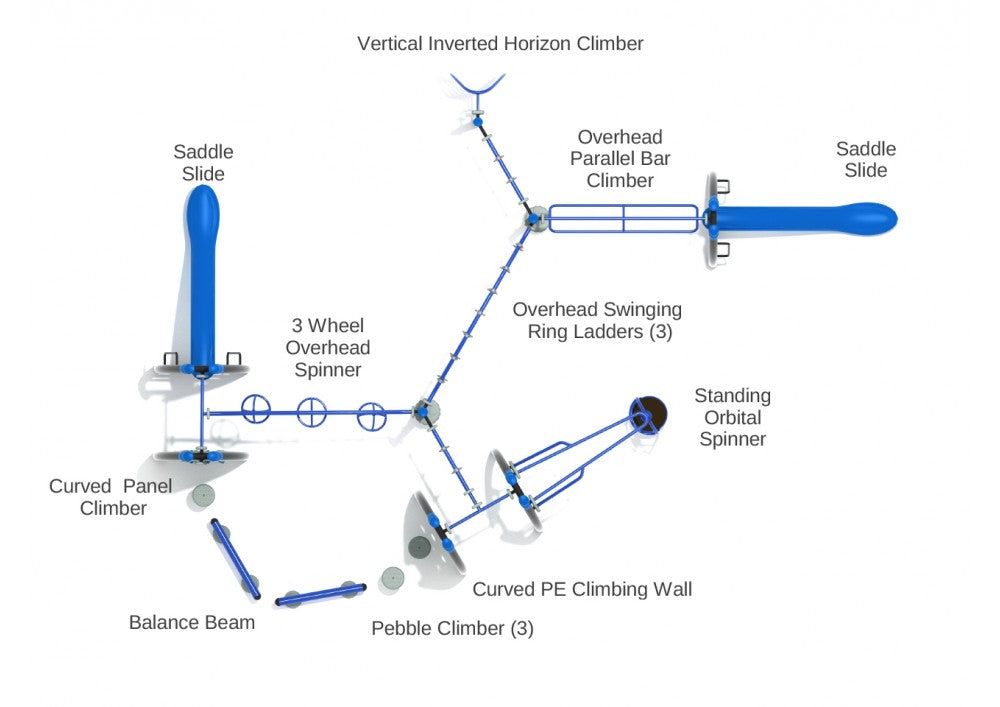 Vertical Inverted Horizon Climber

Saddle Slide

Overhead Parallel Bar Climber

Saddle Slide

3 Wheel Overhead Spinner

Overhead Swinging Ring Ladders (3)

Standing Orbital Spinner

Curved Panel Climber

Curved PE Climbing Wall

Balance Beam

Pebble Climber (3)